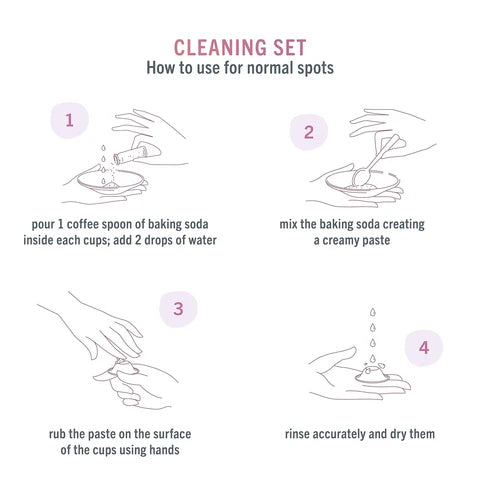 CLEANING SET
How to use for normal spots

1

pour 1 coffee spoon of baking soda inside each cups; add 2 drops of water

2

mix the baking soda creating a creamy paste

3

rub the paste on the surface of the cups using hands

4

rinse accurately and dry them